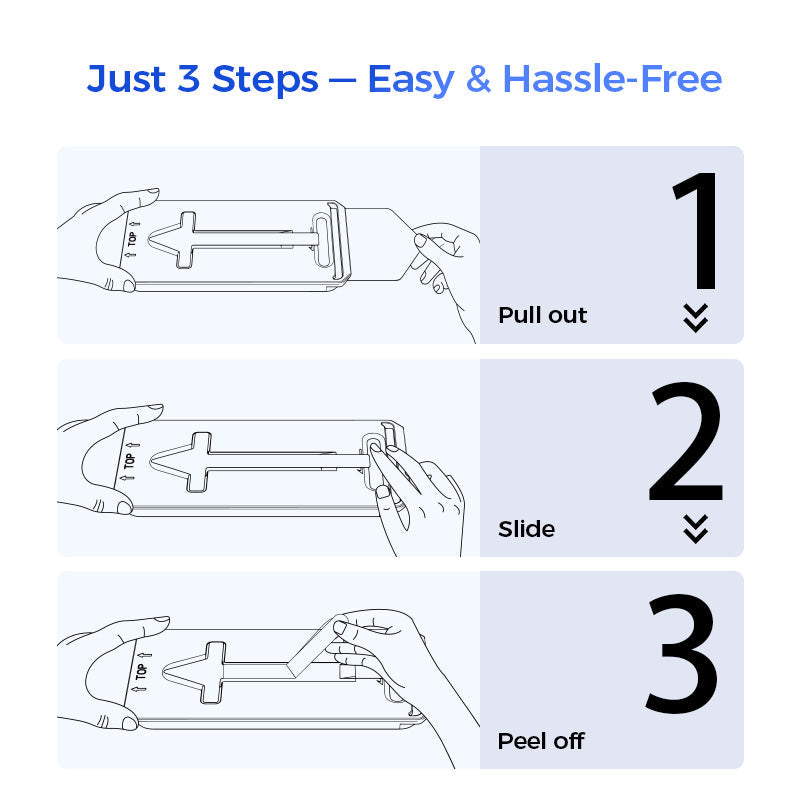 Just 3 Steps — Easy & Hassle-Free

TOP

1

Pull out

TOP

2

Slide

TOP

3

Peel off